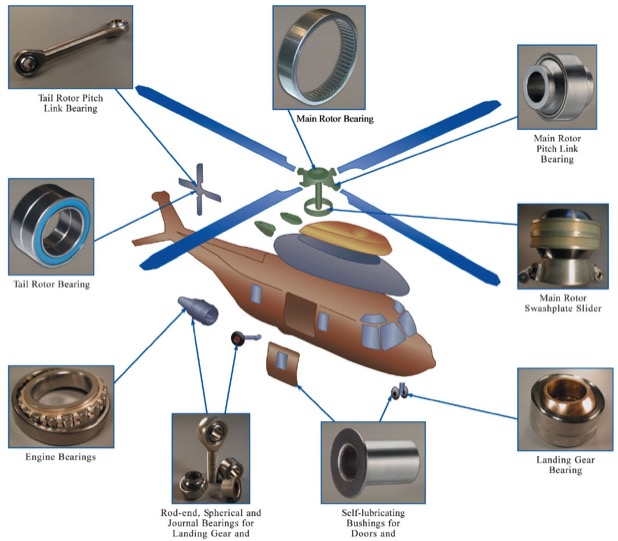 Tail Rotor Pitch Link Bearing

Main Rotor Bearing

Main Rotor Pitch Link Bearing

Tail Rotor Bearing

Main Rotor Swashplate Slider

Engine Bearings

Landing Gear Bearing

Rod-end, Spherical and Journal Bearings for Landing Gear and

Self-lubricating Bushings for Doors and